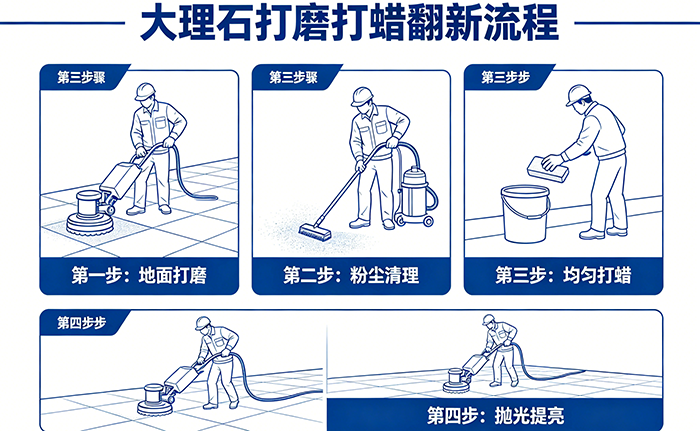 大理石打磨打蜡翻新流程

第三步骤

第一步：地面打磨

第三步骤

第二步：粉尘清理

第三步步

第三步：均匀打蜡

第四步步

第四步：抛光提亮